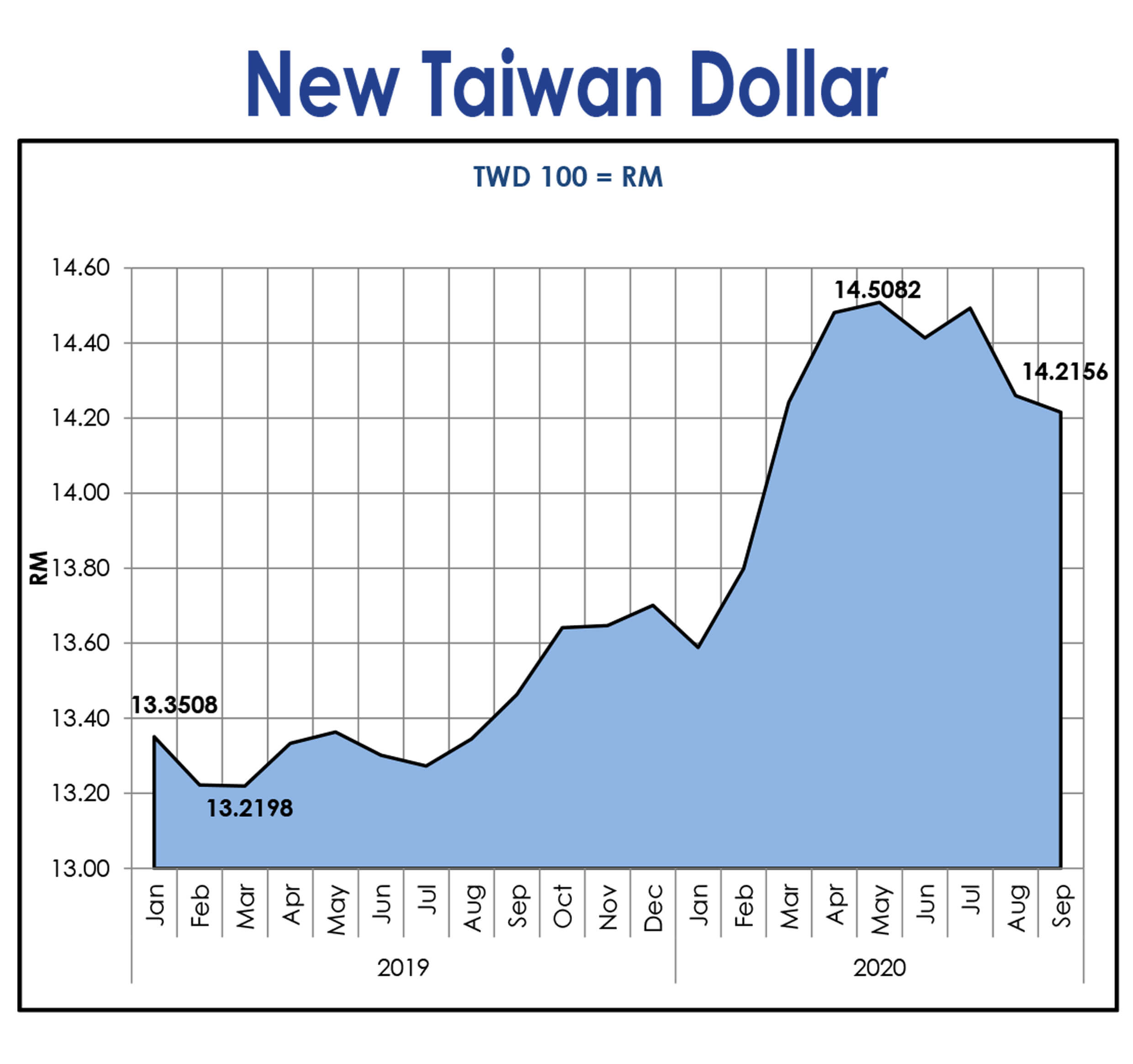 New Taiwan Dollar

TWD 100 = RM

RM

14.60
14.40
14.20
14.00
13.80
13.60
13.40
13.20
13.00

13.3508
13.2198
14.5082
14.2156

Jan Feb Mar Apr May Jun Jul Aug Sep Oct Nov Dec Jan Feb Mar Apr May Jun Jul Aug Sep

2019
2020